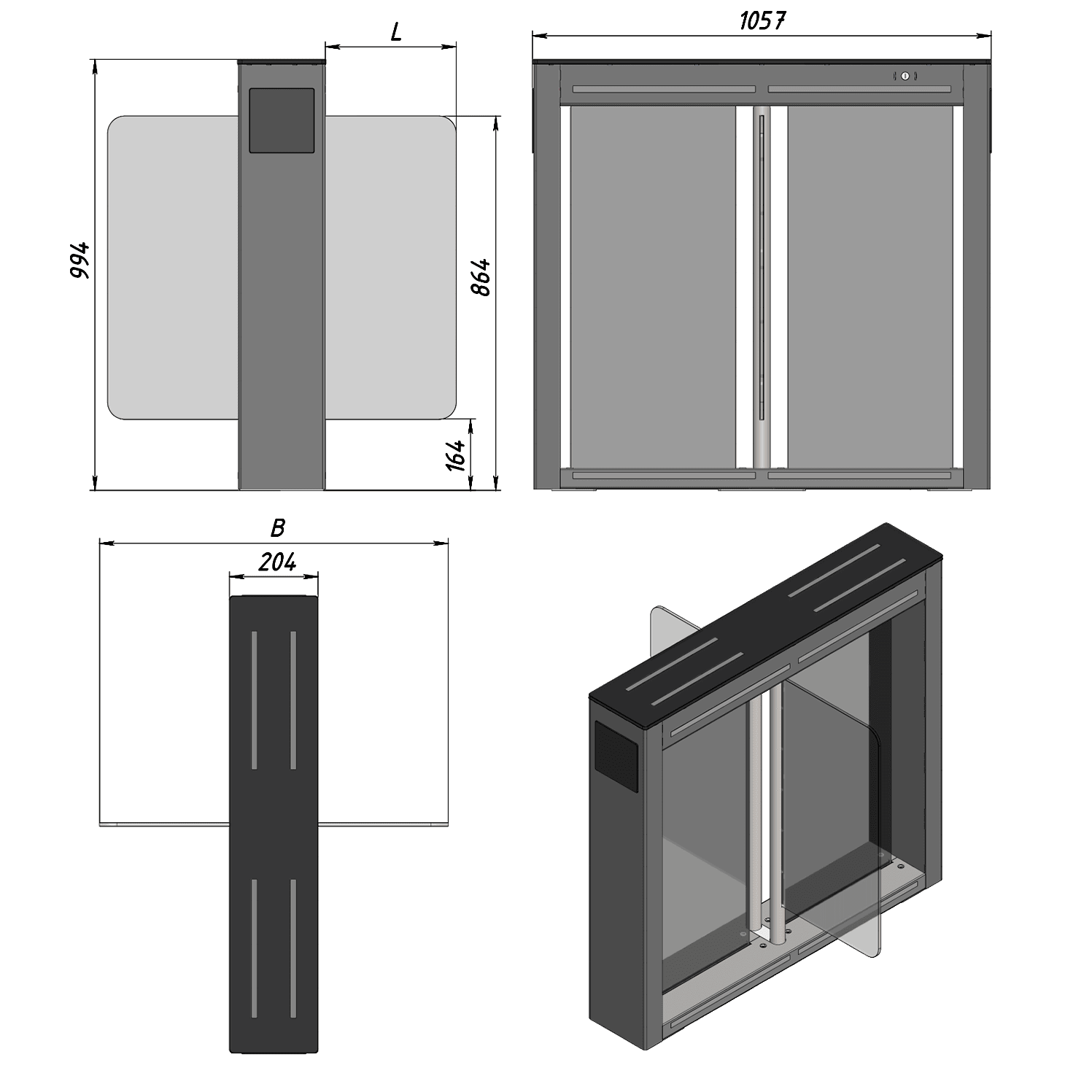 L

1057

994

864

164

B

204