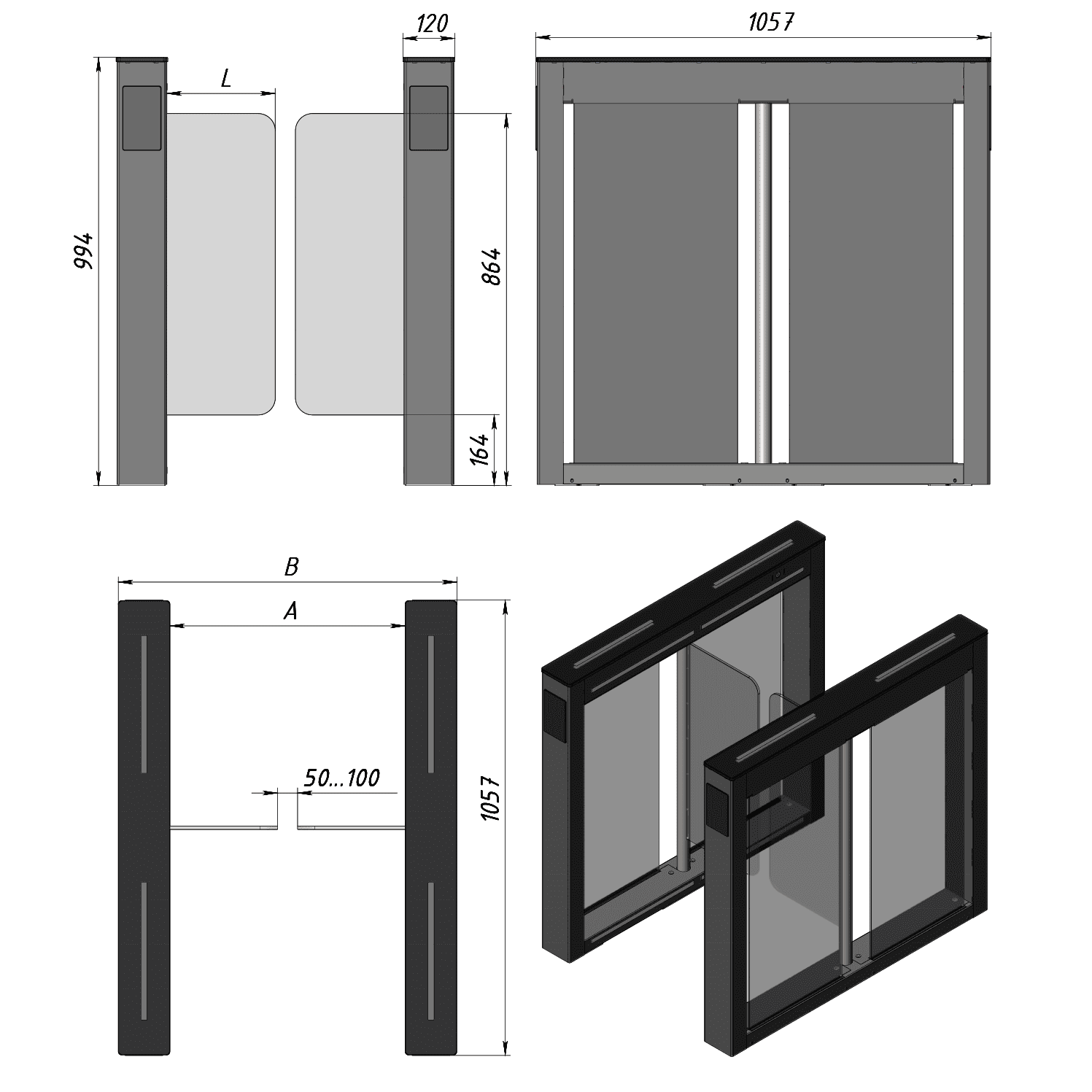 120

1057

L

994

864

164

B

A

50...100

1057