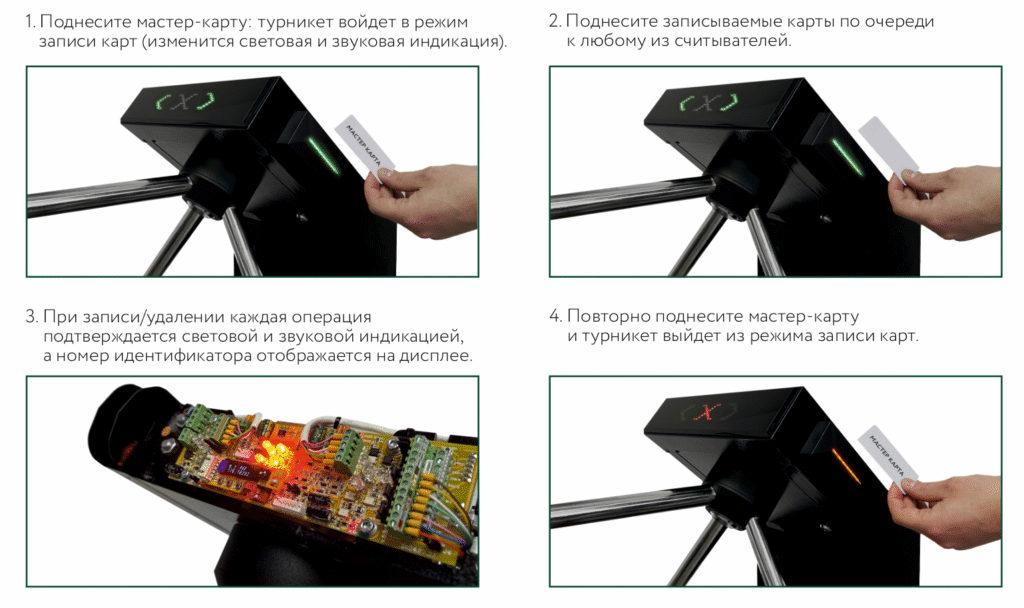 1. Поднесите мастер-карту: турникет войдет в режим записи карт (изменится световая и звуковая индикация).

МАСТЕР КАРТА

2. Поднесите записываемые карты по очереди к любому из считывателей.

3. При записи/удалении каждая операция подтверждается световой и звуковой индикацией, а номер идентификатора отображается на дисплее.

4. Повторно поднесите мастер-карту и турникет выйдет из режима записи карт.

МАСТЕР КАРТА